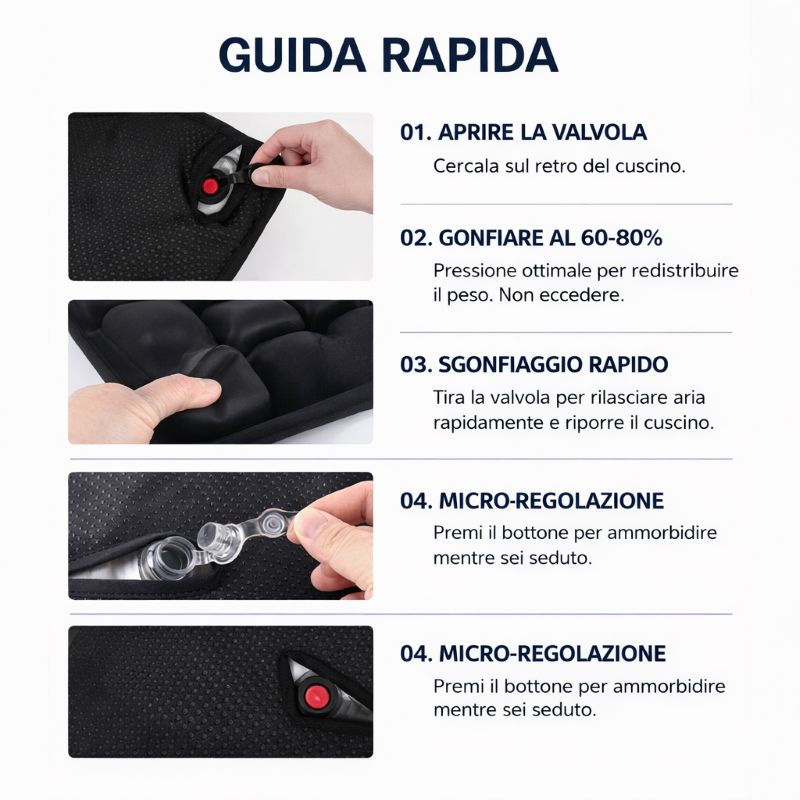 GUIDA RAPIDA

01. APRIRE LA VALVOLA

Cercala sul retro del cuscino.

02. GONFIARE AL 60-80%

Pressione ottimale per redistribuire il peso. Non eccedere.

03. SGONFIAGGIO RAPIDO

Tira la valvola per rilasciare aria rapidamente e riporre il cuscino.

04. MICRO-REGOLAZIONE

Premi il bottone per ammorbidire mentre sei seduto.

04. MICRO-REGOLAZIONE

Premi il bottone per ammorbidire mentre sei seduto.